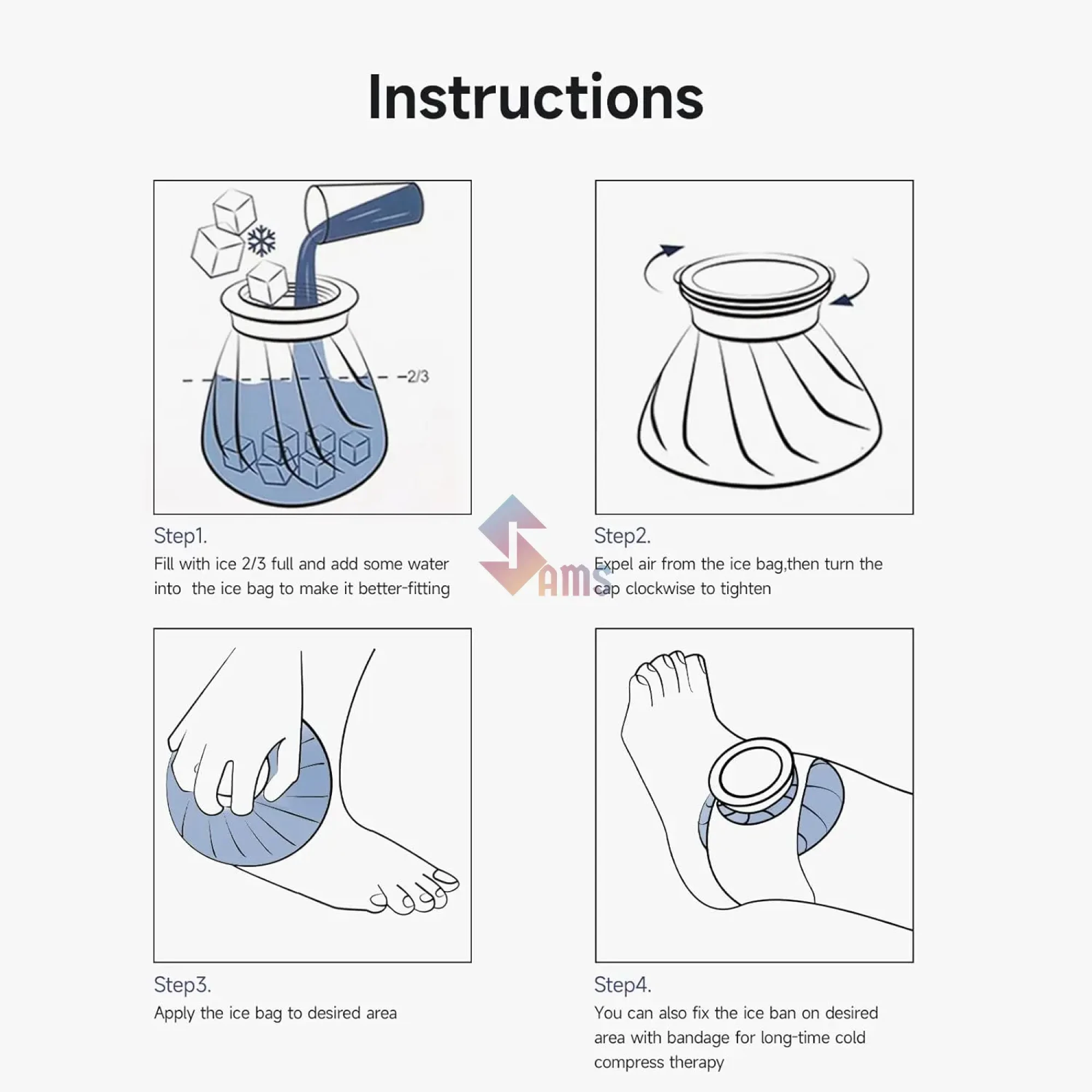 Instructions

2/3

Step1.
Fill with ice 2/3 full and add some water into the ice bag to make it better-fitting

SAMS

Step2.
Expel air from the ice bag,then turn the cap clockwise to tighten

Step3.
Apply the ice bag to desired area

Step4.
You can also fix the ice ban on desired area with bandage for long-time cold compress therapy